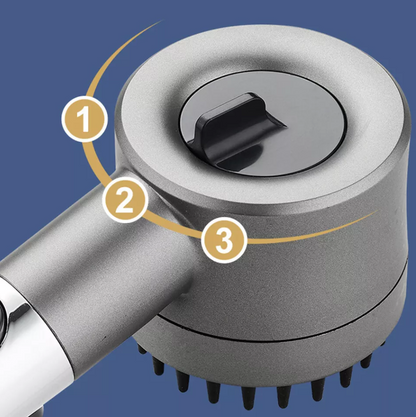 1
2
3